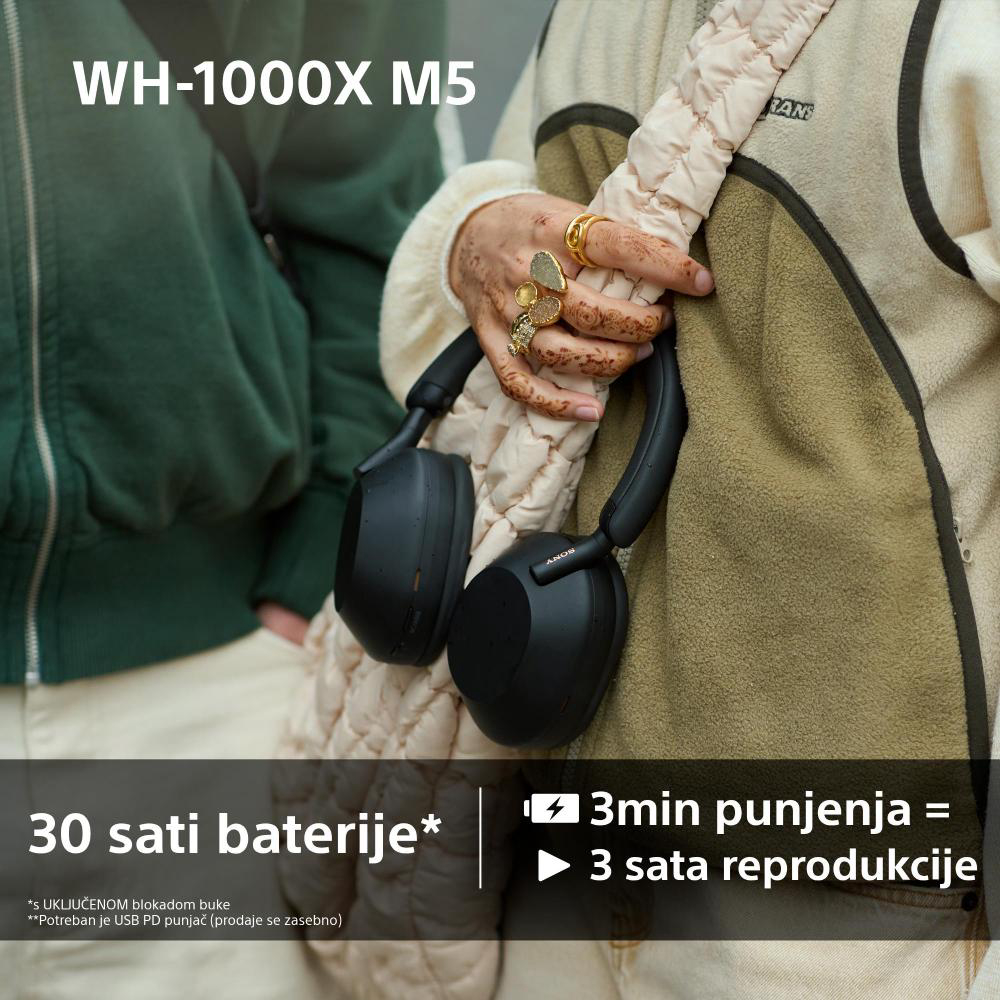 WH-1000X M5

SONY

30 sati baterije*

3min punjenja =
3 sata reprodukcije

*s UKLJUČENOM blokadom buke
**Potreban je USB PD punjač (prodaje se zasebno)